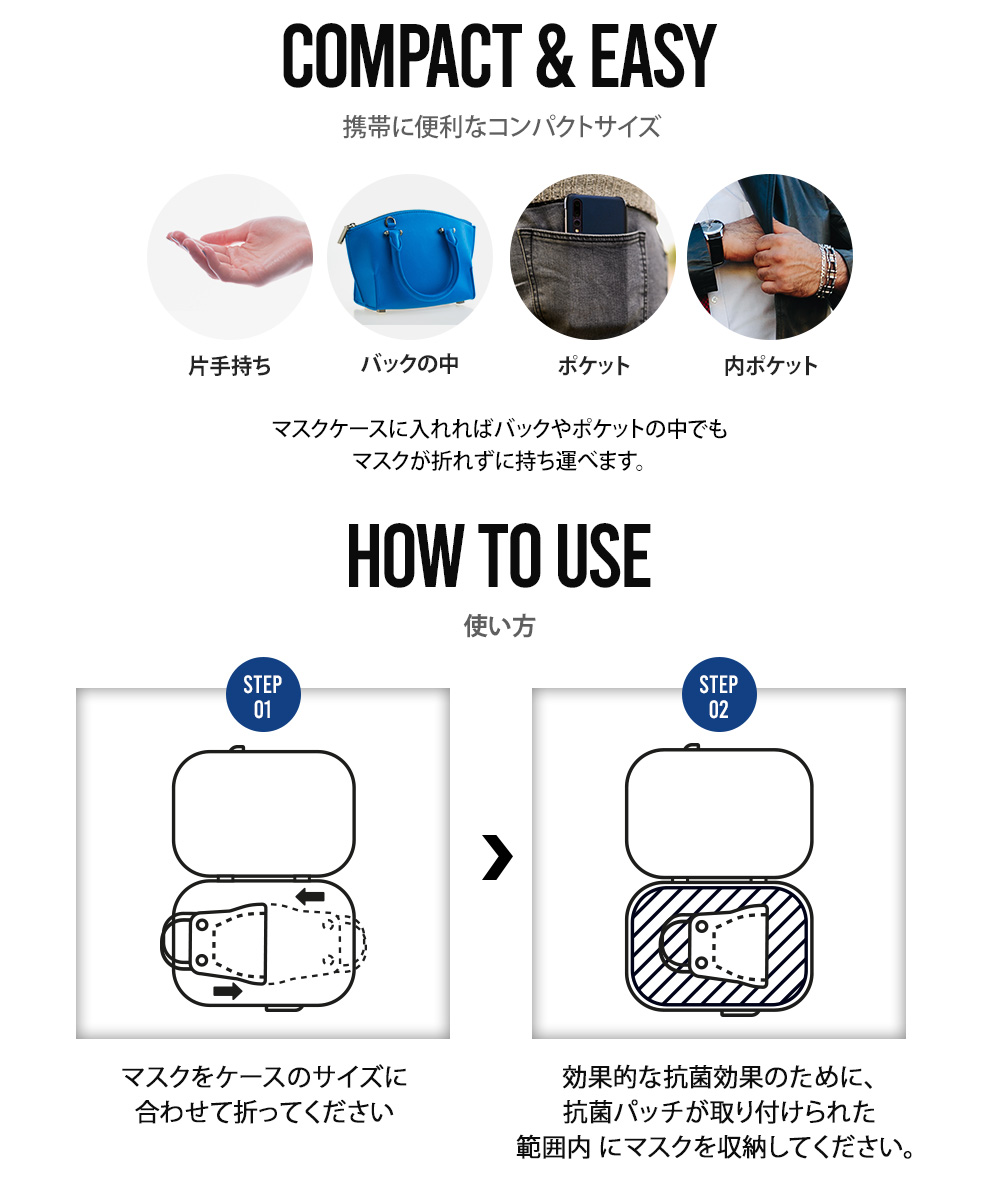 COMPACT & EASY

携帯に便利なコンパクトサイズ

片手持ち

バックの中

ポケット

内ポケット

マスクケースに入れればバックやポケットの中でも
マスクが折れずに持ち運べます。

HOW TO USE

使い方

STEP 01

マスクをケースのサイズに
合わせて折ってください

STEP 02

効果的な抗菌効果のために、
抗菌パッチが取り付けられた
範囲内 にマスクを収納してください。