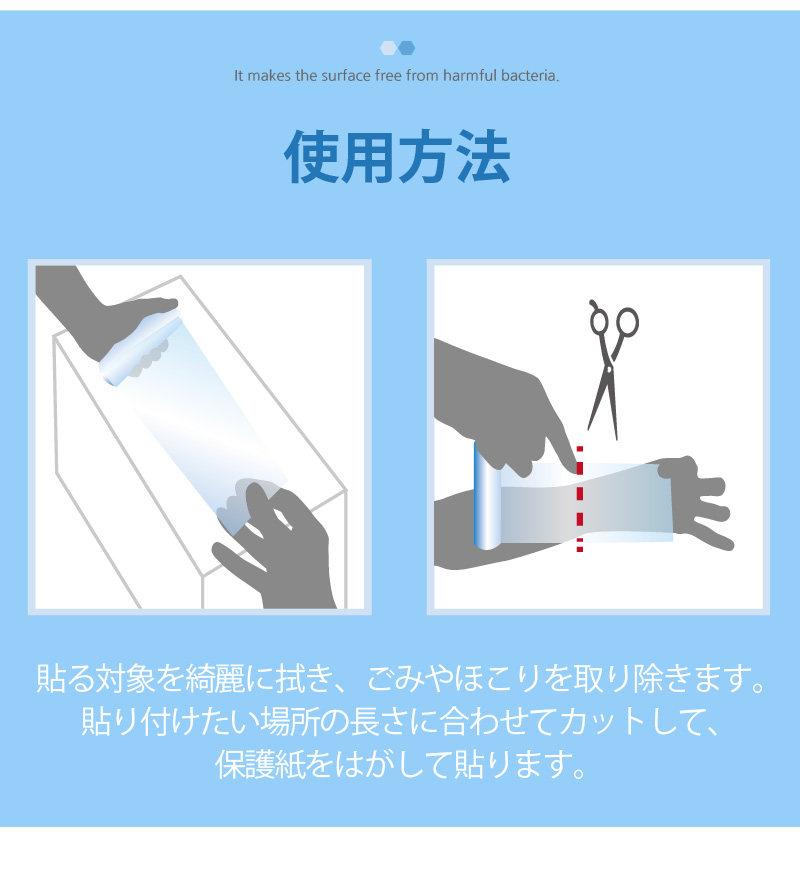 It makes the surface free from harmful bacteria.

使用方法

貼る対象を綺麗に拭き、ごみやほこりを取り除きます。
貼り付けたい場所の長さに合わせてカットして、
保護紙をはがして貼ります。