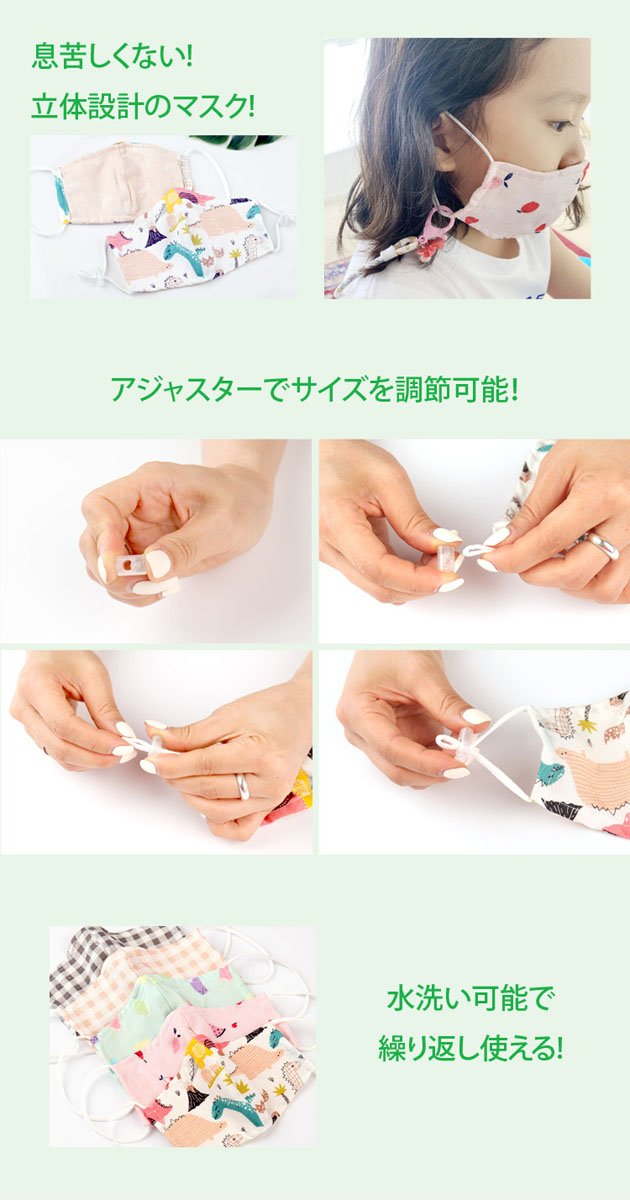 息苦しくない!
立体設計のマスク!

アジャスターでサイズを調節可能!

水洗い可能で
繰り返し使える!